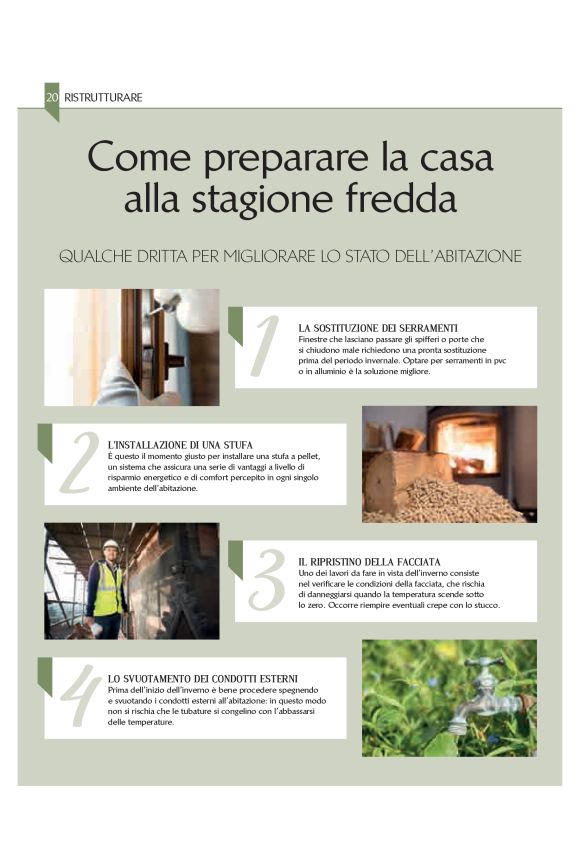 20 RISTRUTTURARE

Come preparare la casa alla stagione fredda

QUALCHE DRITTA PER MIGLIORARE LO STATO DELL'ABITAZIONE

1

LA SOSTITUZIONE DEI SERRAMENTI
Finestre che lasciano passare gli spifferi o porte che si chiudono male richiedono una pronta sostituzione prima del periodo invernale. Optare per serramenti in pvc o in alluminio è la soluzione migliore.

2

L'INSTALLAZIONE DI UNA STUFA
È questo il momento giusto per installare una stufa a pellet, un sistema che assicura una serie di vantaggi a livello di risparmio energetico e di comfort percepito in ogni singolo ambiente dell'abitazione.

3

IL RIPRISTINO DELLA FACCIATA
Uno dei lavori da fare in vista dell'inverno consiste nel verificare le condizioni della facciata, che rischia di danneggiarsi quando la temperatura scende sotto lo zero. Occorre riempire eventuali crepe con lo stucco.

4

LO SVUOTAMENTO DEI CONDOTTI ESTERNI
Prima dell'inizio dell'inverno è bene procedere spegnendo e svuotando i condotti esterni all'abitazione: in questo modo non si rischia che le tubature si congelino con l'abbassarsi delle temperature.