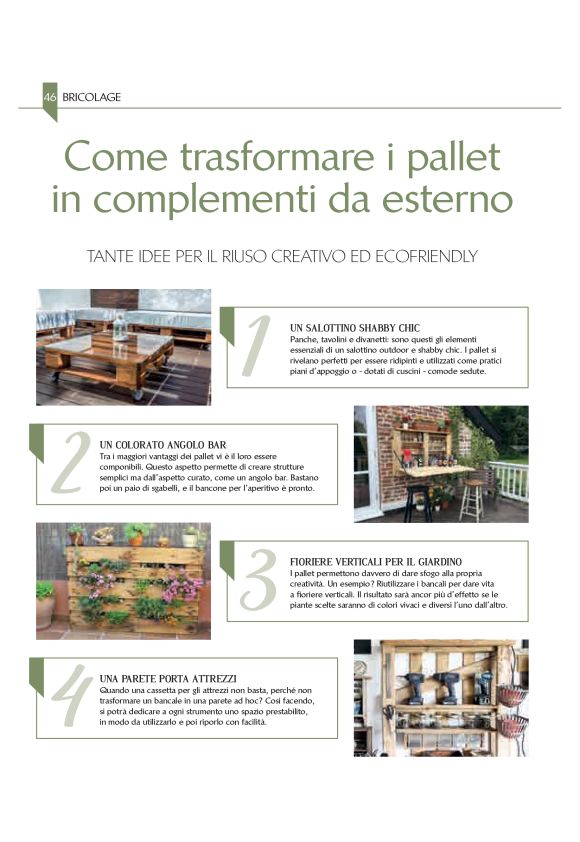 46 BRICOLAGE

Come trasformare i pallet in complementi da esterno

TANTE IDEE PER IL RIUSO CREATIVO ED ECOFRIENDLY

1
UN SALOTTINO SHABBY CHIC
Panche, tavolini e divanetti: sono questi gli elementi essenziali di un salottino outdoor e shabby chic. I pallet si rivelano perfetti per essere ridipinti e utilizzati come pratici piani d'appoggio o - dotati di cuscini - comode sedute.

2
UN COLORATO ANGOLO BAR
Tra i maggiori vantaggi dei pallet vi è il loro essere componibili. Questo aspetto permette di creare strutture semplici ma dall'aspetto curato, come un angolo bar. Bastano poi un paio di sgabelli, e il bancone per l'aperitivo è pronto.

3
FIORIERE VERTICALI PER IL GIARDINO
I pallet permettono davvero di dare sfogo alla propria creatività. Un esempio? Riutilizzare i bancali per dare vita a fioriere verticali. Il risultato sarà ancor più d'effetto se le piante scelte saranno di colori vivaci e diversi l'uno dall'altro.

4
UNA PARETE PORTA ATTREZZI
Quando una cassetta per gli attrezzi non basta, perché non trasformare un bancale in una parete ad hoc? Così facendo, si potrà dedicare a ogni strumento uno spazio prestabilito, in modo da utilizzarlo e poi riporlo con facilità.