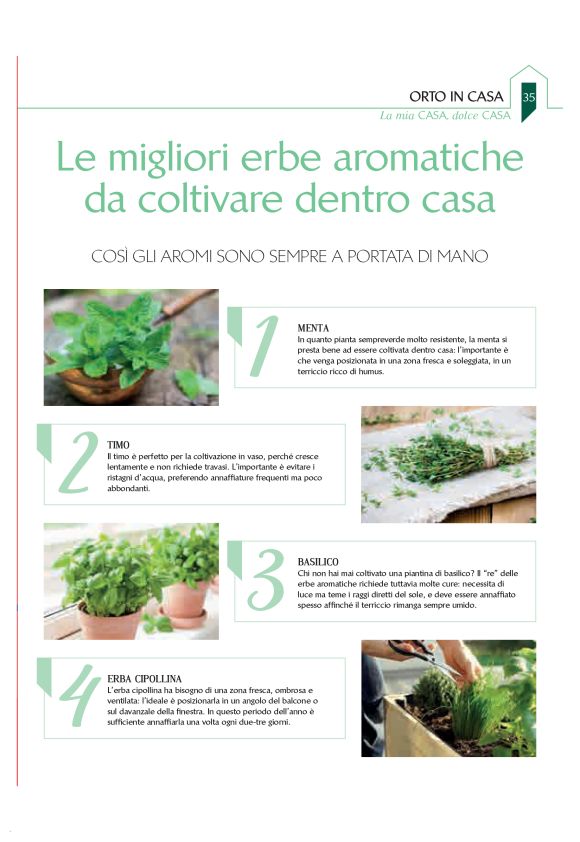 ORTO IN CASA 35
La mia CASA, dolce CASA

Le migliori erbe aromatiche da coltivare dentro casa

COSÌ GLI AROMI SONO SEMPRE A PORTATA DI MANO

1
MENTA
In quanto pianta sempreverde molto resistente, la menta si presta bene ad essere coltivata dentro casa: l'importante è che venga posizionata in una zona fresca e soleggiata, in un terriccio ricco di humus.

2
TIMO
Il timo è perfetto per la coltivazione in vaso, perché cresce lentamente e non richiede travasi. L'importante è evitare i ristagni d'acqua, preferendo annaffiature frequenti ma poco abbondanti.

3
BASILICO
Chi non hai mai coltivato una piantina di basilico? Il "re" delle erbe aromatiche richiede tuttavia molte cure: necessita di luce ma teme i raggi diretti del sole, e deve essere annaffiato spesso affinché il terriccio rimanga sempre umido.

4
ERBA CIPOLLINA
L'erba cipollina ha bisogno di una zona fresca, ombrosa e ventilata: l'ideale è posizionarla in un angolo del balcone o sul davanzale della finestra. In questo periodo dell'anno è sufficiente annaffiarla una volta ogni due-tre giorni.