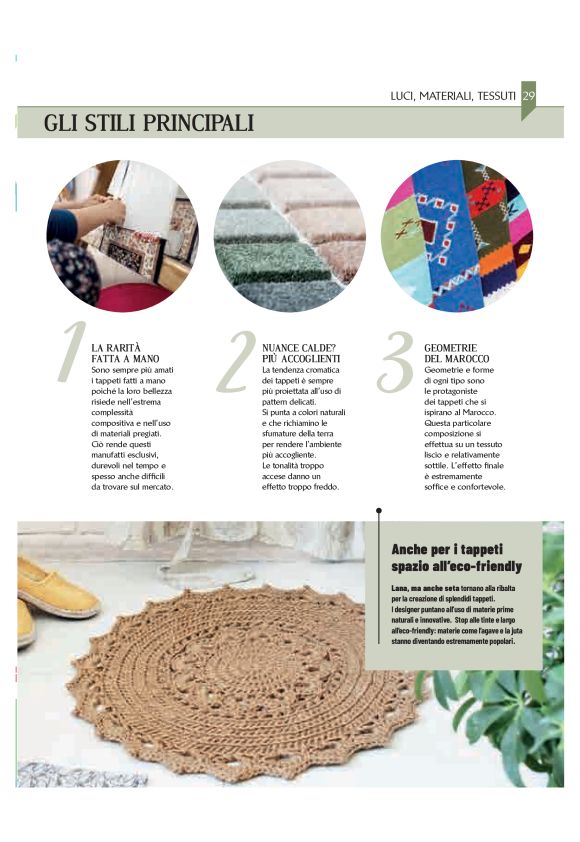 LUCI, MATERIALI, TESSUTI 29

GLI STILI PRINCIPALI

1

LA RARITÀ FATTA A MANO
Sono sempre più amati i tappeti fatti a mano poiché la loro bellezza risiede nell'estrema complessità compositiva e nell'uso di materiali pregiati. Ciò rende questi manufatti esclusivi, durevoli nel tempo e spesso anche difficili da trovare sul mercato.

2

NUANCE CALDE? PIÙ ACCOGLIENTI
La tendenza cromatica dei tappeti è sempre più proiettata all'uso di pattern delicati. Si punta a colori naturali e che richiamino le sfumature della terra per rendere l'ambiente più accogliente. Le tonalità troppo accese danno un effetto troppo freddo.

3

GEOMETRIE DEL MAROCCO
Geometrie e forme di ogni tipo sono le protagoniste dei tappeti che si ispirano al Marocco. Questa particolare composizione si effettua su un tessuto liscio e relativamente sottile. L'effetto finale è estremamente soffice e confortevole.

Anche per i tappeti spazio all'eco-friendly

Lana, ma anche seta tornano alla ribalta per la creazione di splendidi tappeti. I designer puntano all'uso di materie prime naturali e innovative. Stop alle tinte e largo all'eco-friendly: materie come l'agave e la juta stanno diventando estremamente popolari.